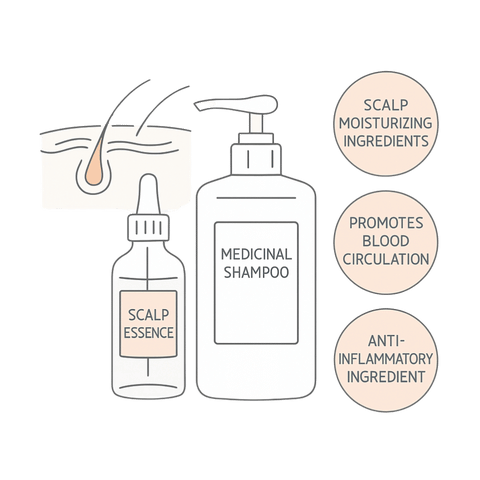 SCALP ESSENCE

MEDICINAL SHAMPOO

SCALP MOISTURIZING INGREDIENTS

PROMOTES BLOOD CIRCULATION

ANTI-INFLAMMATORY INGREDIENT